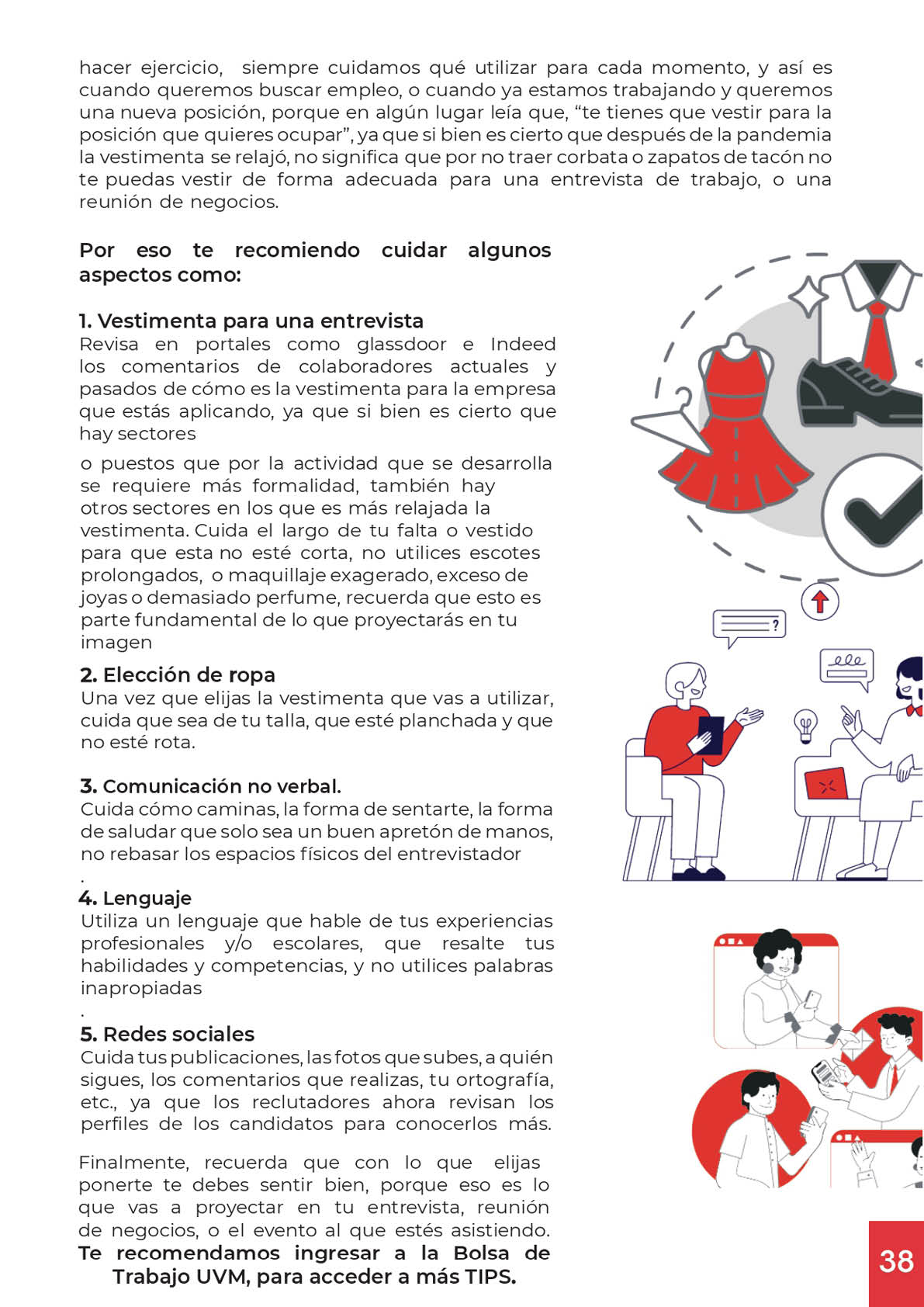 hacer ejercicio, siempre cuidamos qué utilizar para cada momento, y así es cuando queremos buscar empleo, o cuando ya estamos trabajando y queremos una nueva posición, porque en algún lugar leía que, “te tienes que vestir para la posición que quieres ocupar”, ya que si bien es cierto que después de la pandemia la vestimenta se relajó, no significa que por no traer corbata o zapatos de tacón no te puedas vestir de forma adecuada para una entrevista de trabajo, o una reunión de negocios.

Por eso te recomiendo cuidar algunos aspectos como:

1. Vestimenta para una entrevista
Revisa en portales como glassdoor e Indeed los comentarios de colaboradores actuales y pasados de cómo es la vestimenta para la empresa que estás aplicando, ya que si bien es cierto que hay sectores

o puestos que por la actividad que se desarrolla se requiere más formalidad, también hay otros sectores en los que es más relajada la vestimenta. Cuida el largo de tu falta o vestido para que esta no esté corta, no utilices escotes prolongados, o maquillaje exagerado, exceso de joyas o demasiado perfume, recuerda que esto es parte fundamental de lo que proyectarás en tu imagen

2. Elección de ropa
Una vez que elijas la vestimenta que vas a utilizar, cuida que sea de tu talla, que esté planchada y que no esté rota.

3. Comunicación no verbal.
Cuida cómo caminas, la forma de sentarte, la forma de saludar que solo sea un buen apretón de manos, no rebasar los espacios físicos del entrevistador
.
4. Lenguaje
Utiliza un lenguaje que hable de tus experiencias profesionales y/o escolares, que resalte tus habilidades y competencias, y no utilices palabras inapropiadas
.
5. Redes sociales
Cuida tus publicaciones, las fotos que subes, a quién sigues, los comentarios que realizas, tu ortografía, etc., ya que los reclutadores ahora revisan los perfiles de los candidatos para conocerlos más.

Finalmente, recuerda que con lo que elijas ponerte te debes sentir bien, porque eso es lo que vas a proyectar en tu entrevista, reunión de negocios, o el evento al que estés asistiendo.
Te recomendamos ingresar a la Bolsa de Trabajo UVM, para acceder a más TIPS.

38